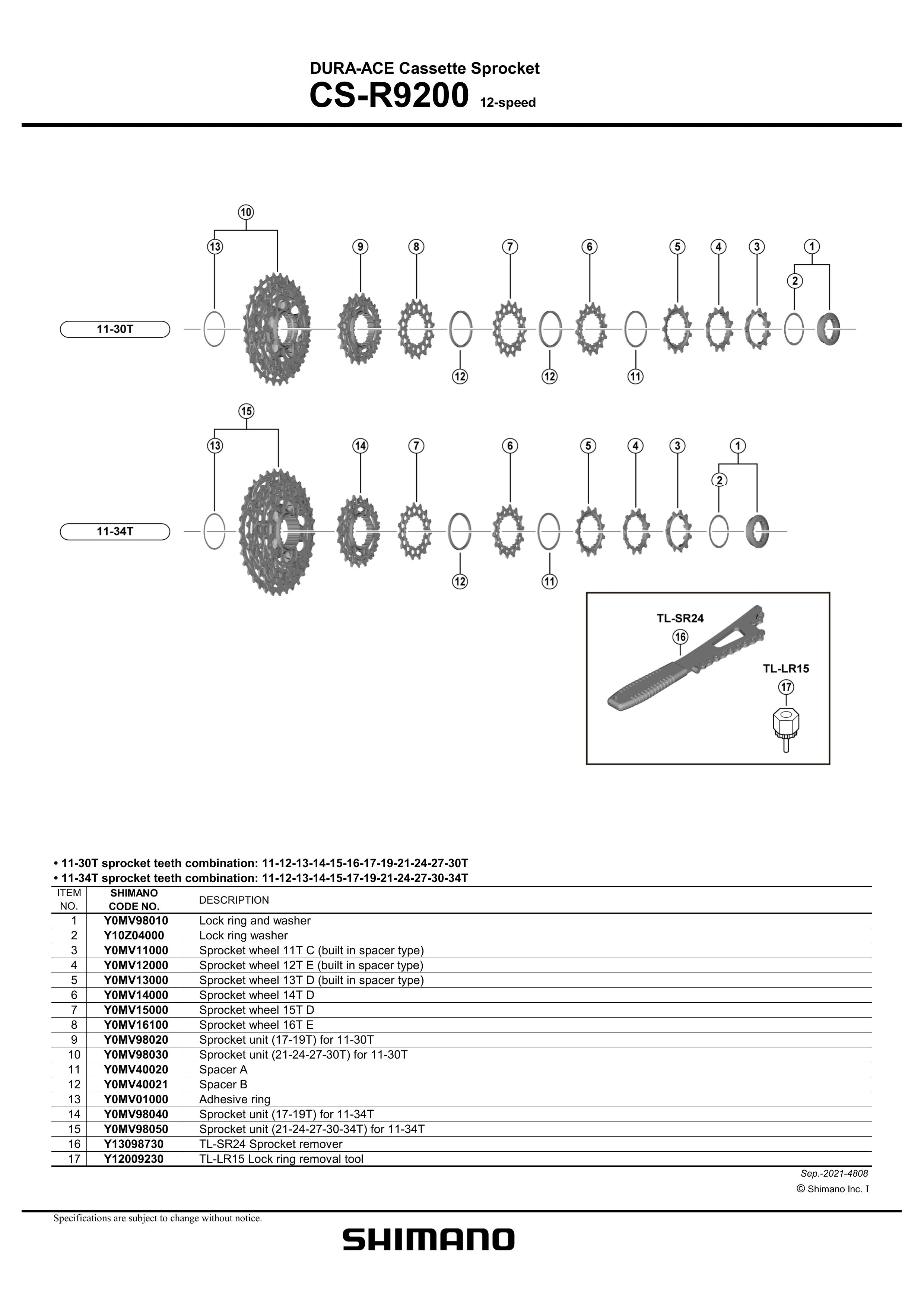 DURA-ACE Cassette Sprocket
CS-R9200 12-speed

10
13 9 8 7 6 5 4 3 1
2
11-30T
12 12 11

15
13 14 7 6 5 4 3 1
2
11-34T
12 11

TL-SR24
16
TL-LR15
17

• 11-30T sprocket teeth combination: 11-12-13-14-15-16-17-19-21-24-27-30T
• 11-34T sprocket teeth combination: 11-12-13-14-15-17-19-21-24-27-30-34T

| ITEM NO. | SHIMANO CODE NO. | DESCRIPTION |
|---|---|---|
| 1 | Y0MV98010 | Lock ring and washer |
| 2 | Y10Z04000 | Lock ring washer |
| 3 | Y0MV11000 | Sprocket wheel 11T C (built in spacer type) |
| 4 | Y0MV12000 | Sprocket wheel 12T E (built in spacer type) |
| 5 | Y0MV13000 | Sprocket wheel 13T D (built in spacer type) |
| 6 | Y0MV14000 | Sprocket wheel 14T D |
| 7 | Y0MV15000 | Sprocket wheel 15T D |
| 8 | Y0MV16100 | Sprocket wheel 16T E |
| 9 | Y0MV98020 | Sprocket unit (17-19T) for 11-30T |
| 10 | Y0MV98030 | Sprocket unit (21-24-27-30T) for 11-30T |
| 11 | Y0MV40020 | Spacer A |
| 12 | Y0MV40021 | Spacer B |
| 13 | Y0MV01000 | Adhesive ring |
| 14 | Y0MV98040 | Sprocket unit (17-19T) for 11-34T |
| 15 | Y0MV98050 | Sprocket unit (21-24-27-30-34T) for 11-34T |
| 16 | Y13098730 | TL-SR24 Sprocket remover |
| 17 | Y12009230 | TL-LR15 Lock ring removal tool |

Sep.-2021-4808
© Shimano Inc. I

Specifications are subject to change without notice.
SHIMANO