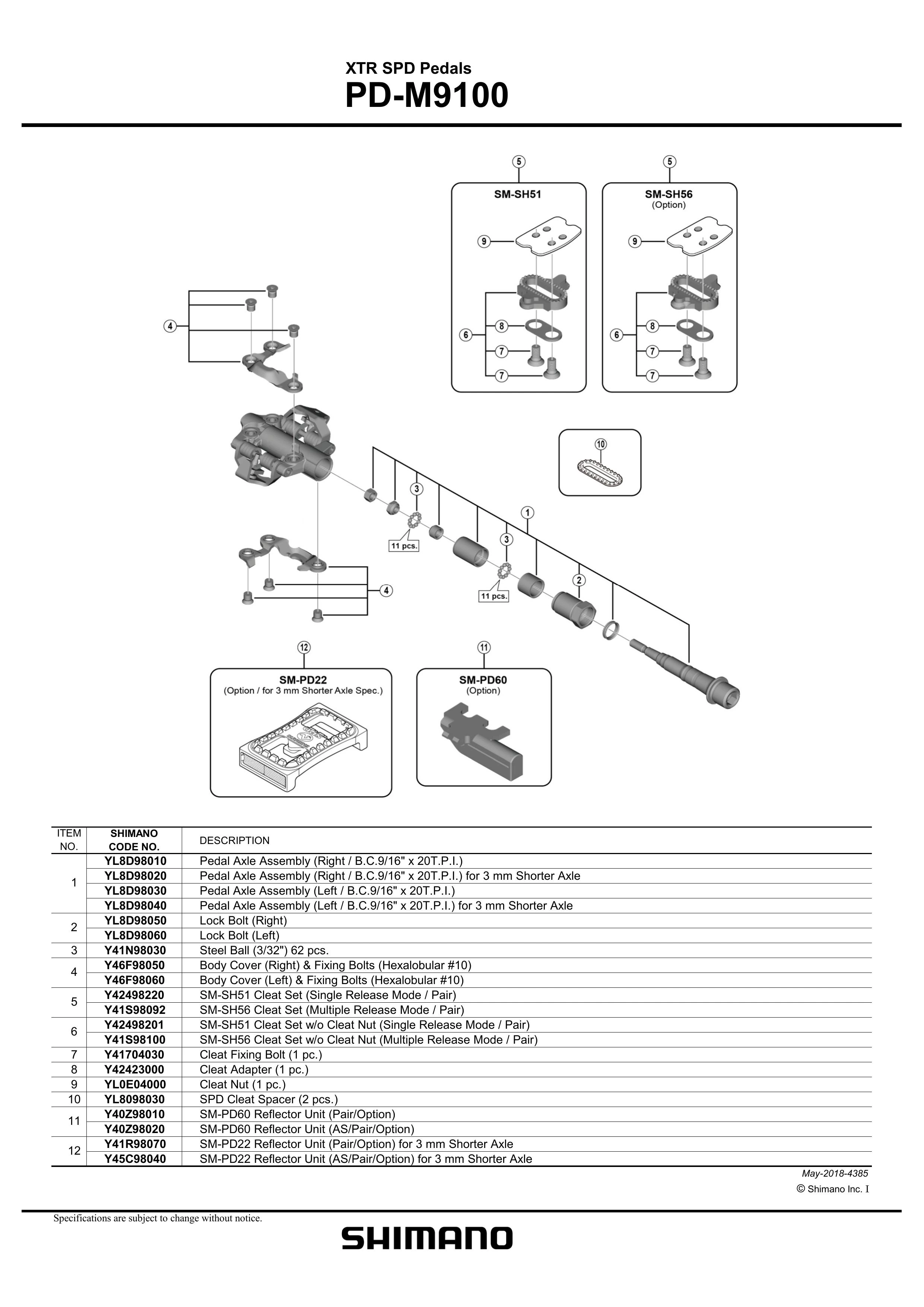 XTR SPD Pedals
PD-M9100

5
SM-SH51
9
6
8
7
7

5
SM-SH56
(Option)
9
6
8
7
7

4
10
3
11 pcs.
1
3
11 pcs.
2
4

12
SM-PD22
(Option / for 3 mm Shorter Axle Spec.)

11
SM-PD60
(Option)

| ITEM NO. | SHIMANO CODE NO. | DESCRIPTION |
|---|---|---|
| 1 | YL8D98010 | Pedal Axle Assembly (Right / B.C.9/16" x 20T.P.I.) |
| | YL8D98020 | Pedal Axle Assembly (Right / B.C.9/16" x 20T.P.I.) for 3 mm Shorter Axle |
| | YL8D98030 | Pedal Axle Assembly (Left / B.C.9/16" x 20T.P.I.) |
| | YL8D98040 | Pedal Axle Assembly (Left / B.C.9/16" x 20T.P.I.) for 3 mm Shorter Axle |
| 2 | YL8D98050 | Lock Bolt (Right) |
| | YL8D98060 | Lock Bolt (Left) |
| 3 | Y41N98030 | Steel Ball (3/32") 62 pcs. |
| 4 | Y46F98050 | Body Cover (Right) & Fixing Bolts (Hexalobular #10) |
| | Y46F98060 | Body Cover (Left) & Fixing Bolts (Hexalobular #10) |
| 5 | Y42498220 | SM-SH51 Cleat Set (Single Release Mode / Pair) |
| | Y41S98092 | SM-SH56 Cleat Set (Multiple Release Mode / Pair) |
| 6 | Y42498201 | SM-SH51 Cleat Set w/o Cleat Nut (Single Release Mode / Pair) |
| | Y41S98100 | SM-SH56 Cleat Set w/o Cleat Nut (Multiple Release Mode / Pair) |
| 7 | Y41704030 | Cleat Fixing Bolt (1 pc.) |
| 8 | Y42423000 | Cleat Adapter (1 pc.) |
| 9 | YL0E04000 | Cleat Nut (1 pc.) |
| 10 | YL8098030 | SPD Cleat Spacer (2 pcs.) |
| 11 | Y40Z98010 | SM-PD60 Reflector Unit (Pair/Option) |
| | Y40Z98020 | SM-PD60 Reflector Unit (AS/Pair/Option) |
| 12 | Y41R98070 | SM-PD22 Reflector Unit (Pair/Option) for 3 mm Shorter Axle |
| | Y45C98040 | SM-PD22 Reflector Unit (AS/Pair/Option) for 3 mm Shorter Axle |

May-2018-4385
© Shimano Inc. I

Specifications are subject to change without notice.
SHIMANO